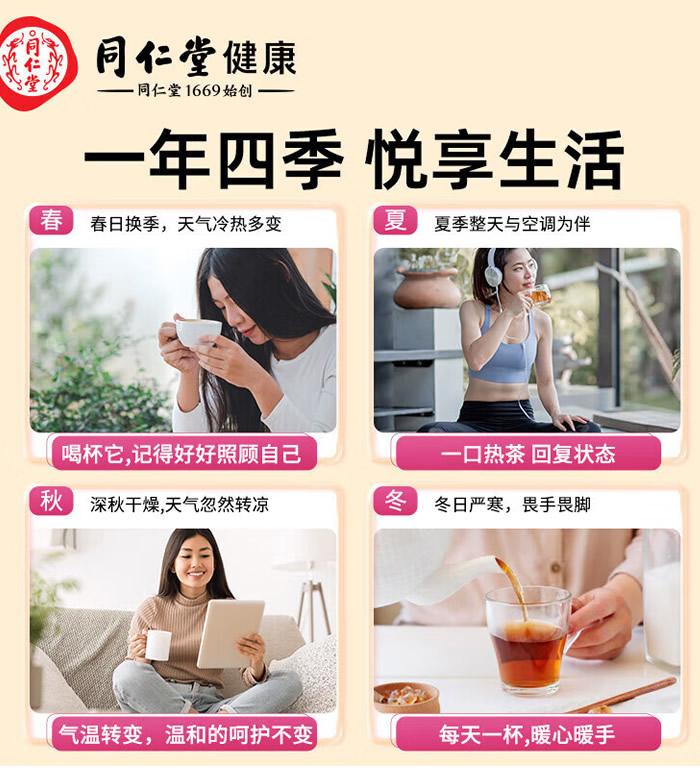 同仁堂

同仁堂健康
同仁堂1669始创

一年四季 悦享生活

春 春日换季，天气冷热多变

喝杯它,记得好好照顾自己

夏 夏季整天与空调为伴

一口热茶 回复状态

秋 深秋干燥,天气忽然转凉

气温转变，温和的呵护不变

冬 冬日严寒，畏手畏脚

每天一杯,暖心暖手