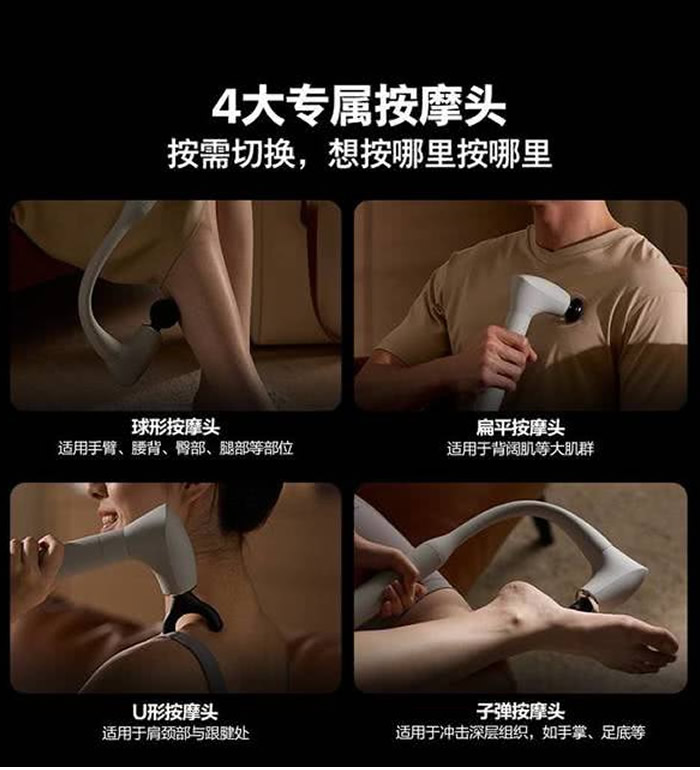 4大专属按摩头
按需切换，想按哪里按哪里

球形按摩头
适用手臂、腰背、臀部、腿部等部位

扁平按摩头
适用于背阔肌等大肌群

U形按摩头
适用于肩颈部与跟腱处

子弹按摩头
适用于冲击深层组织，如手掌、足底等