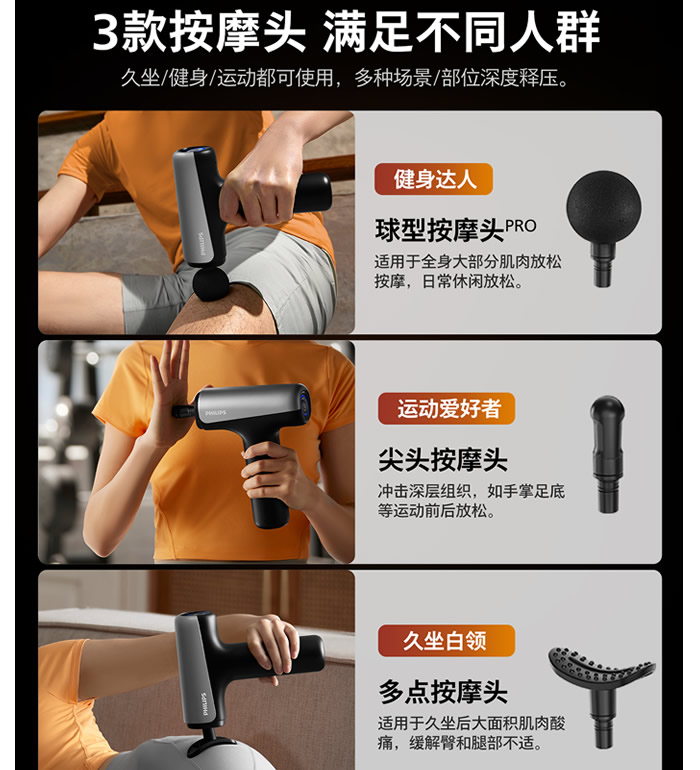 3款按摩头 满足不同人群

久坐/健身/运动都可使用，多种场景/部位深度释压。

PHILIPS

健身达人

球型按摩头PRO

适用于全身大部分肌肉放松按摩，日常休闲放松。

PHILIPS

运动爱好者

尖头按摩头

冲击深层组织，如手掌足底等运动前后放松。

PHILIPS

久坐白领

多点按摩头

适用于久坐后大面积肌肉酸痛，缓解臂和腿部不适。