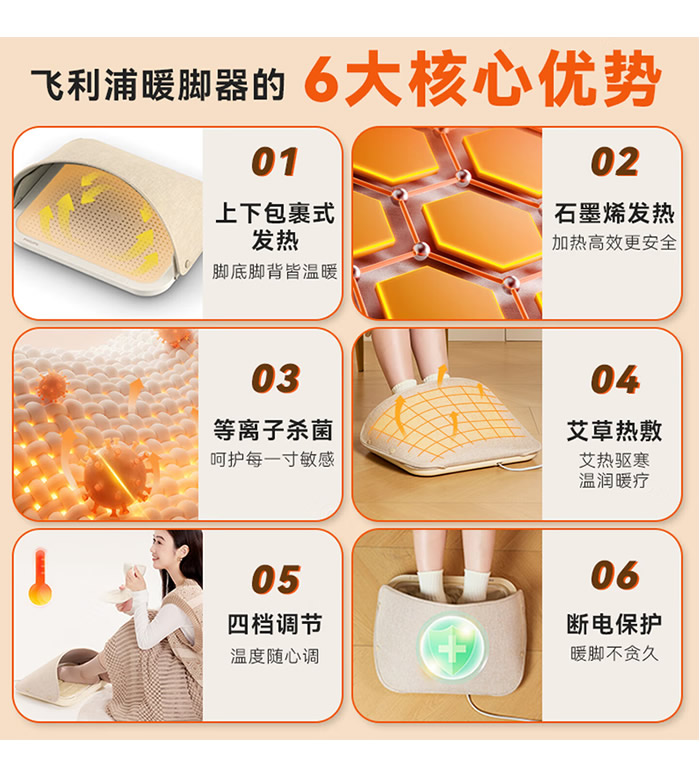 飞利浦暖脚器的 6大核心优势

01
上下包裹式发热
脚底脚背皆温暖

02
石墨烯发热
加热高效更安全

03
等离子杀菌
呵护每一寸敏感

04
艾草热敷
艾热驱寒
温润暖疗

05
四档调节
温度随心调

06
断电保护
暖脚不贪久